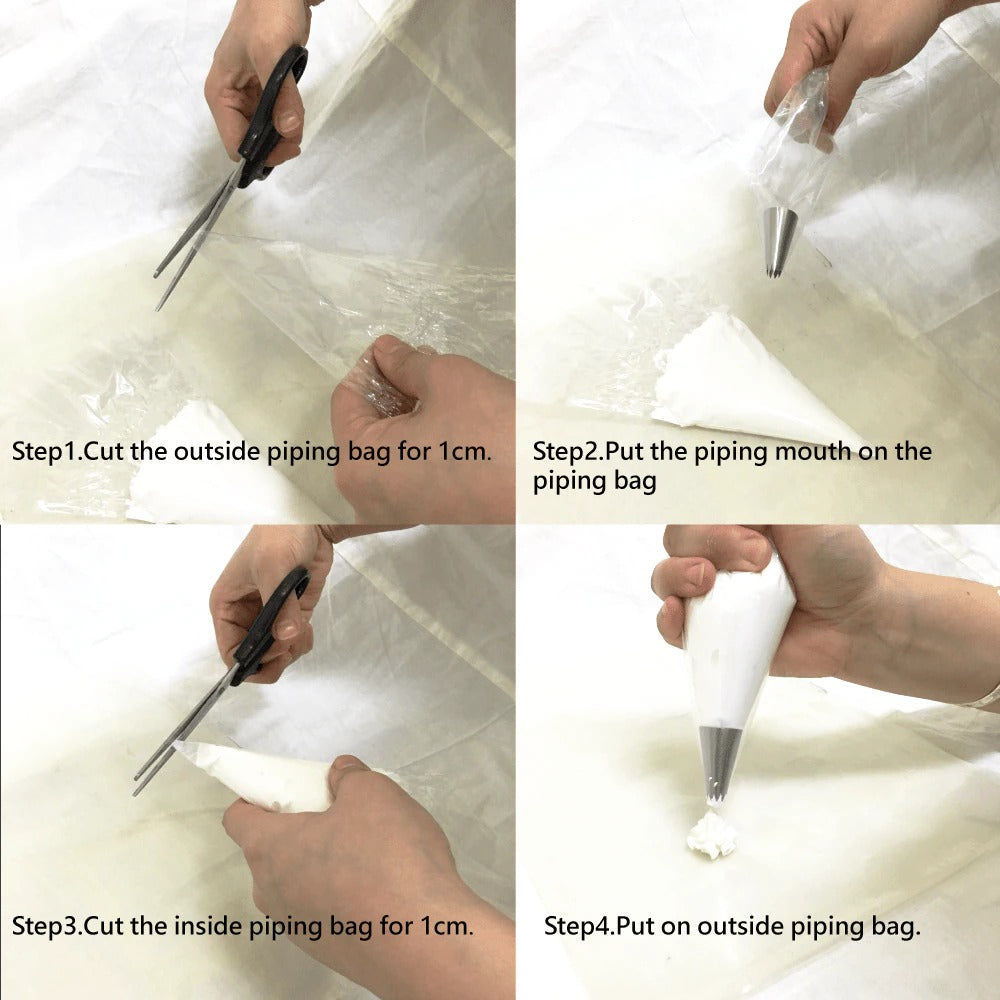 Step1.Cut the outside piping bag for 1cm.

Step2.Put the piping mouth on the piping bag

Step3.Cut the inside piping bag for 1cm.

Step4.Put on outside piping bag.