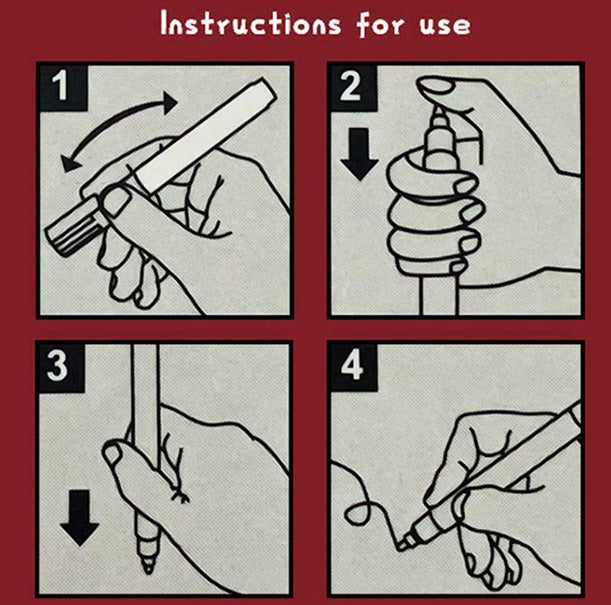 Instructions for use

1

2

3

4