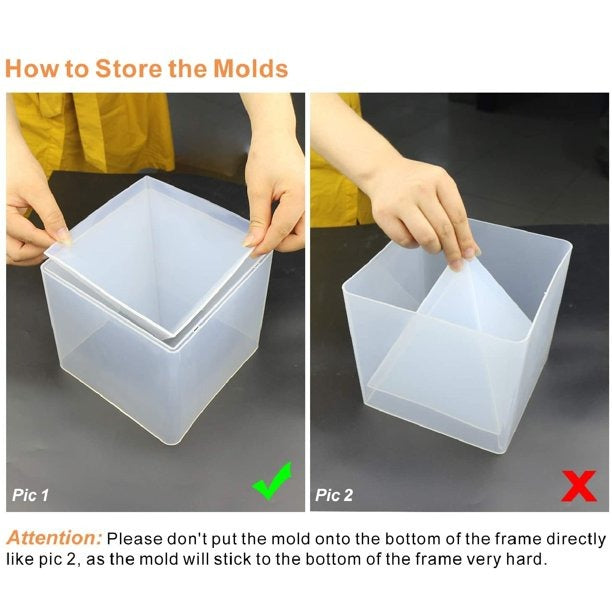 How to Store the Molds

Pic 1

Pic 2

Attention: Please don't put the mold onto the bottom of the frame directly like pic 2, as the mold will stick to the bottom of the frame very hard.