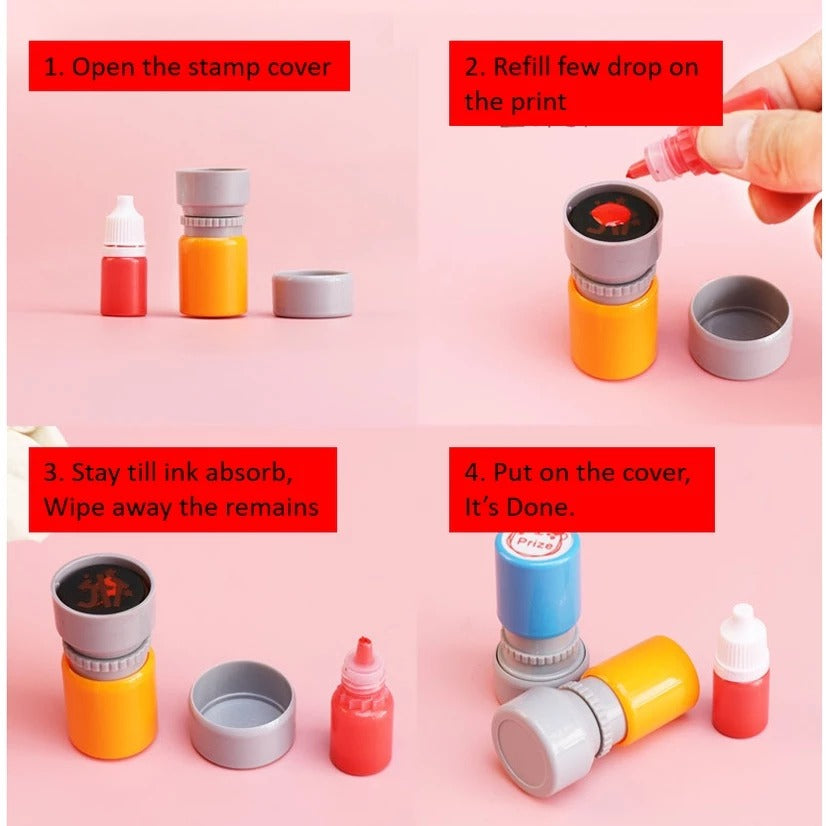 1. Open the stamp cover

2. Refill few drop on the print

3. Stay till ink absorb, Wipe away the remains

4. Put on the cover, It's Done.

Prize